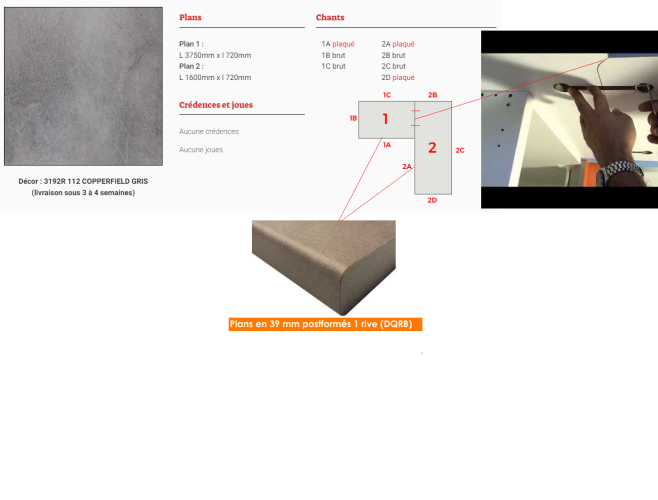 Décor : 3192R 112 COPPERFIELD GRIS
(livraison sous 3 à 4 semaines)

Plans

Plan 1 :
L 3750mm x l 720mm
Plan 2 :
L 1600mm x l 720mm

Crédences et joues

Aucune crédences

Aucune joues

Chants

1A plaqué
1B brut
1C brut

2A plaqué
2B brut
2C brut
2D plaqué

1C
2B
1B
1
1A
2
2C
2A
2D

Plans en 39 mm postformés 1 rive (DQRB)